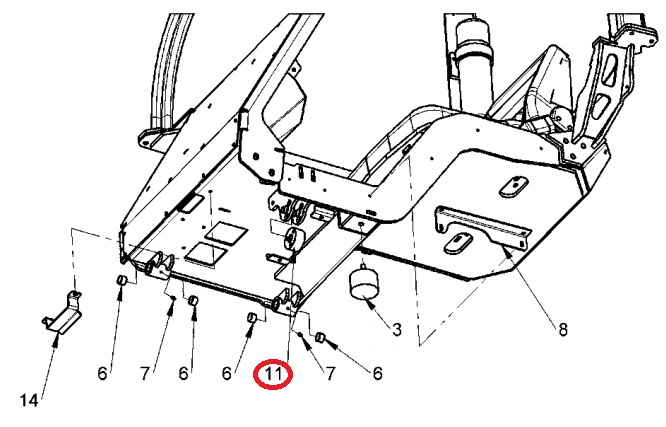 3
8
6
7
6
6
11
7
6
14