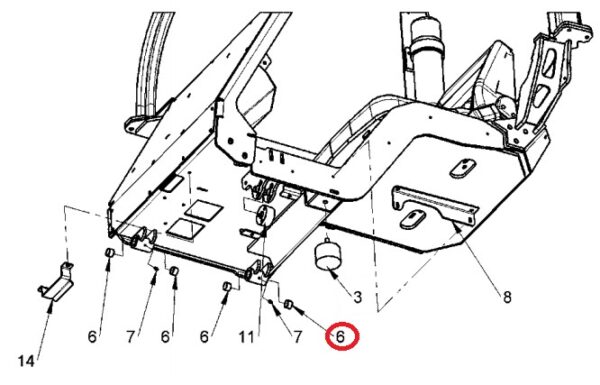 3
8
6
7
6
6
11
7
6
14