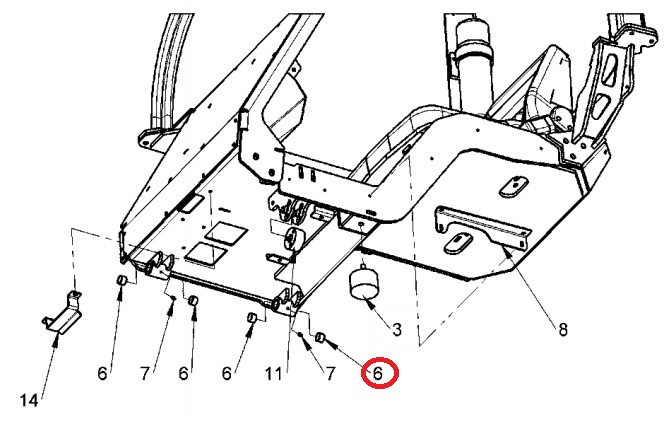 3
8
6
7
6
6
11
7
6
14